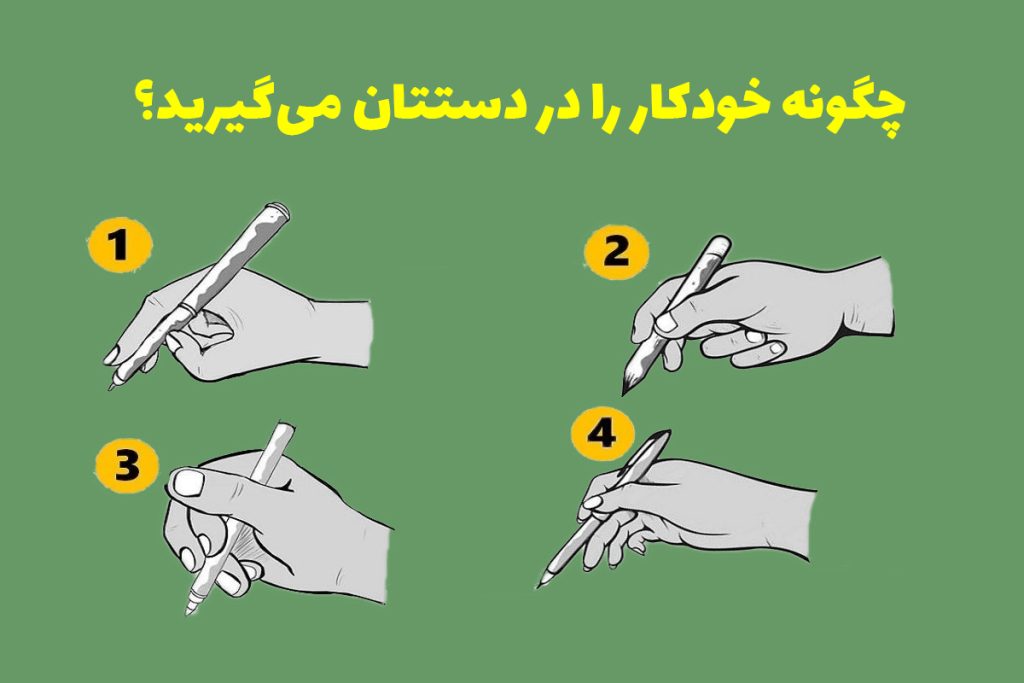 چگونه خودکار را در دستتان می‌گیرید؟

1

2

3

4