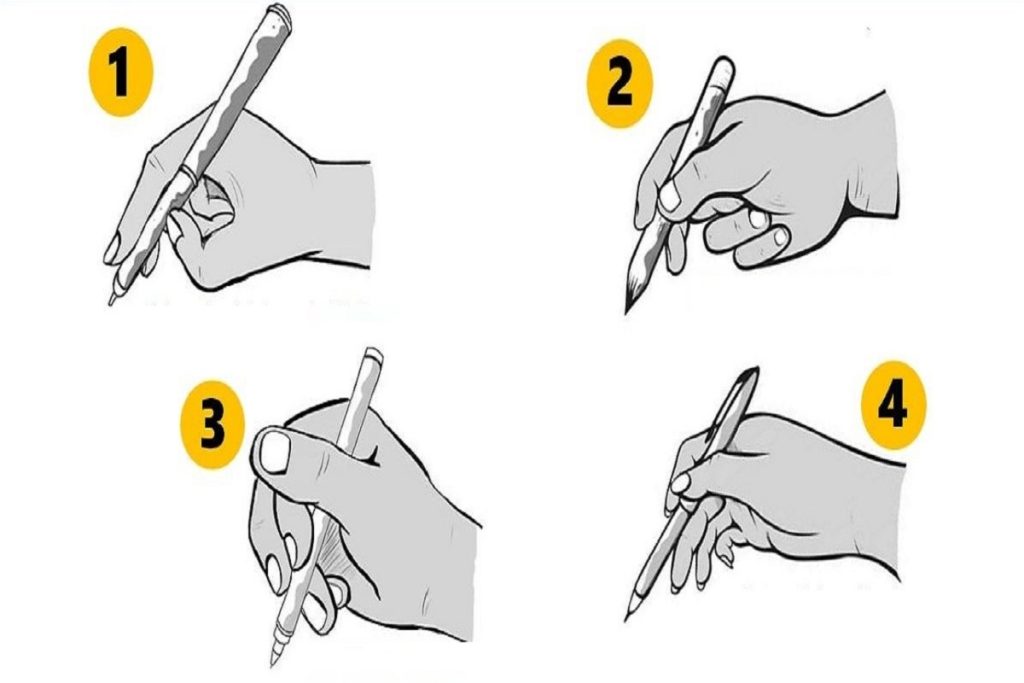 1

2

3

4