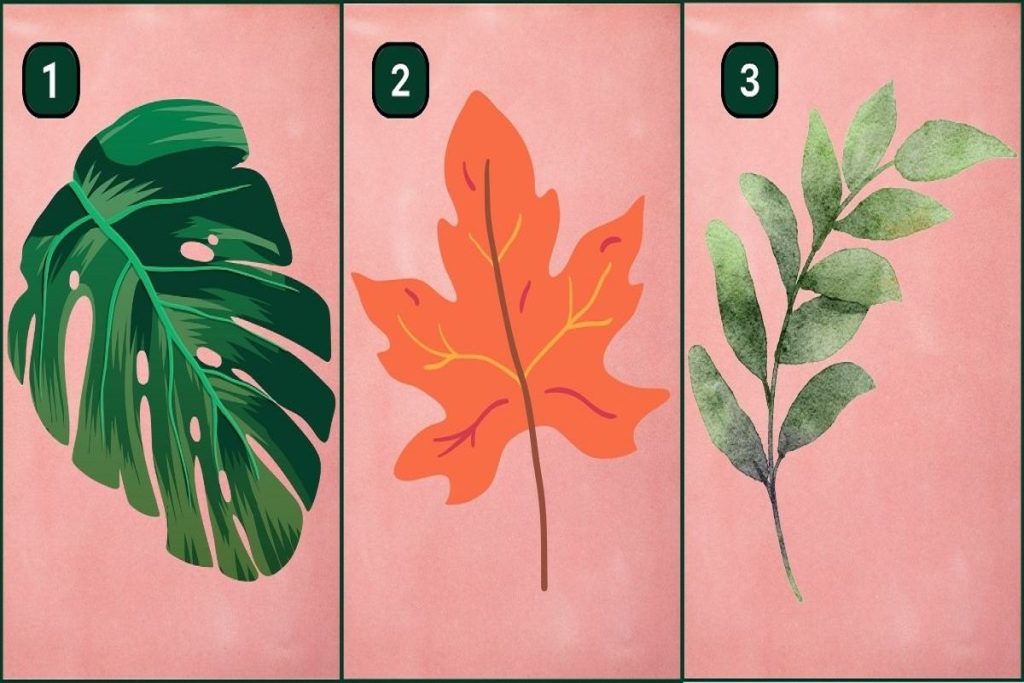 1

2

3