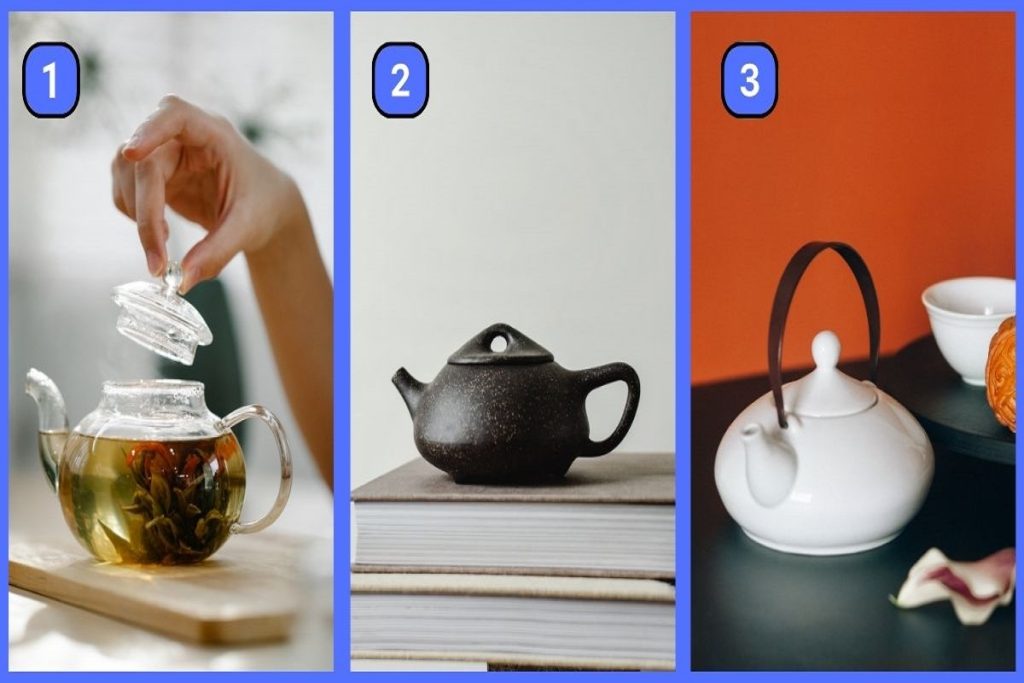 1

2

3