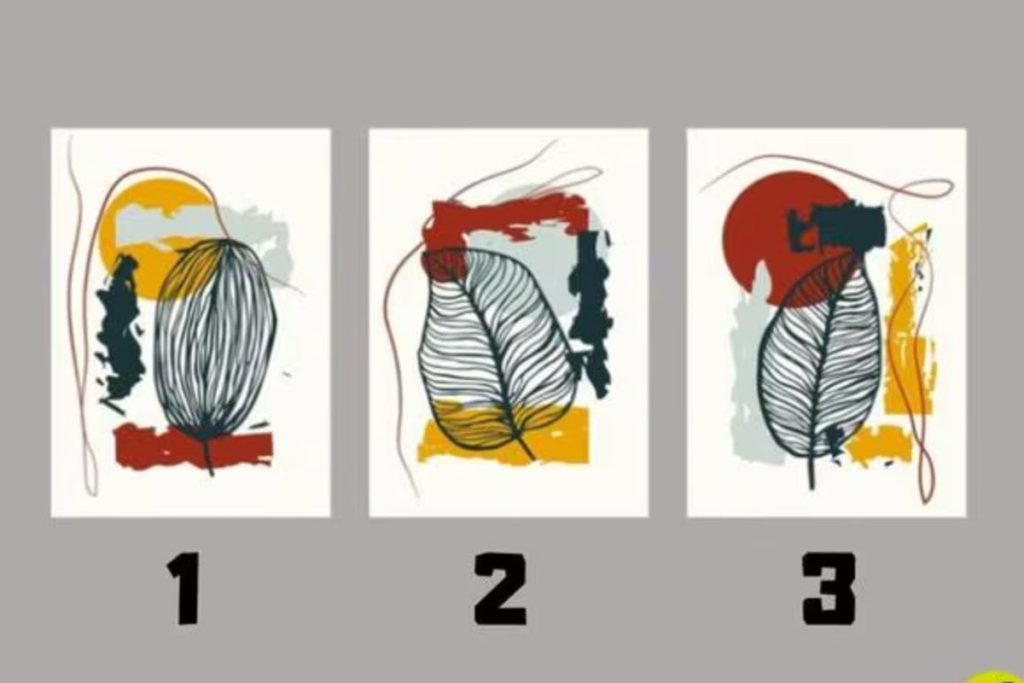 1

2

3