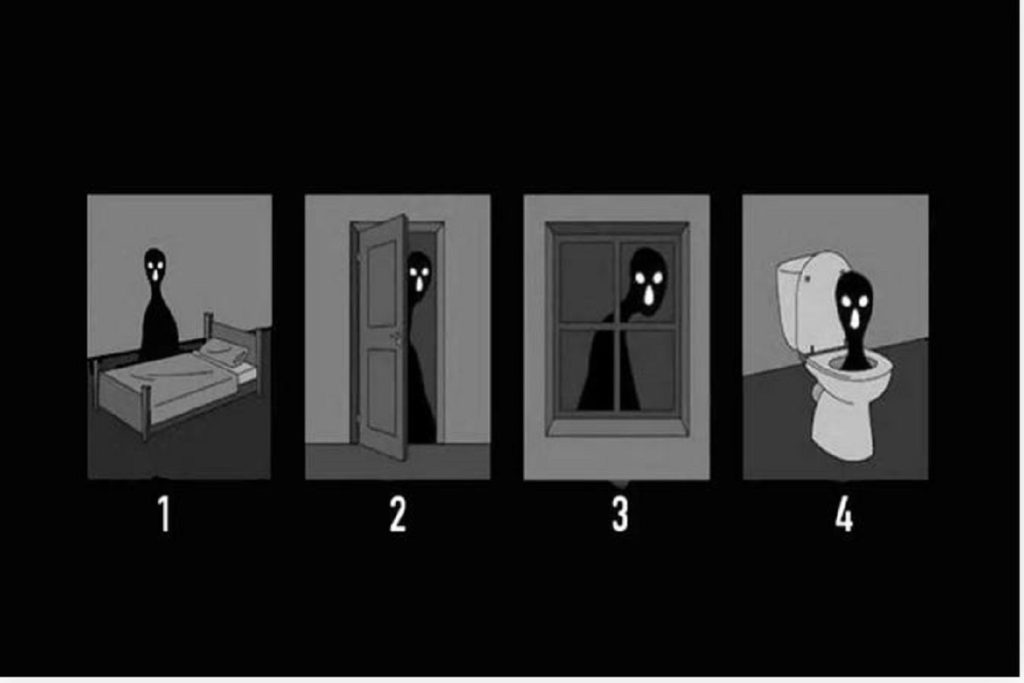 1 2 3 4