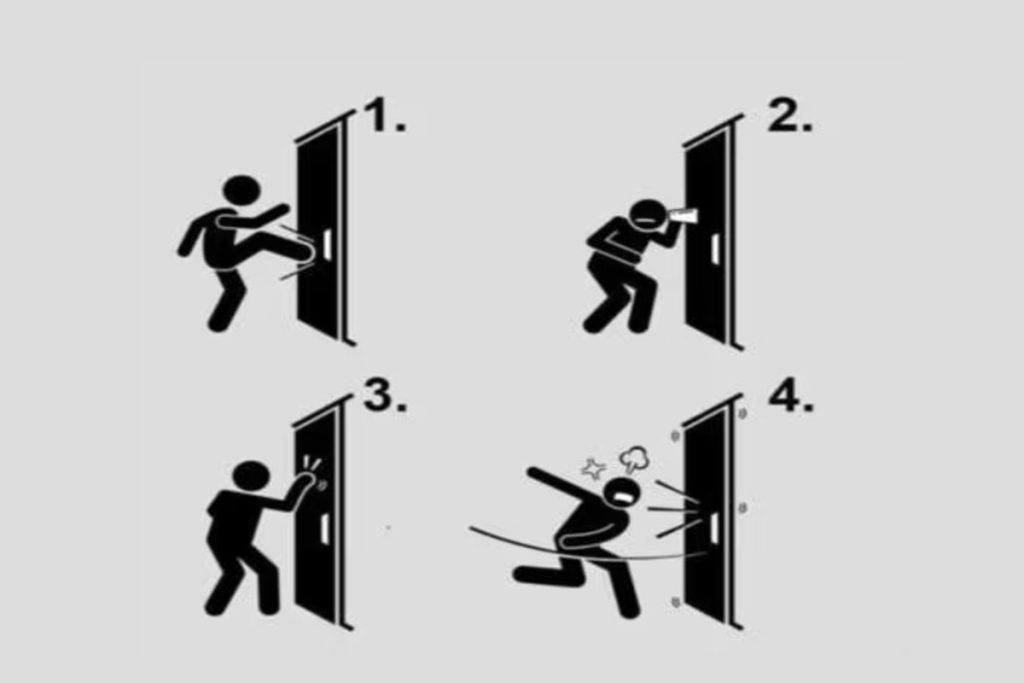 1.

2.

3.

4.